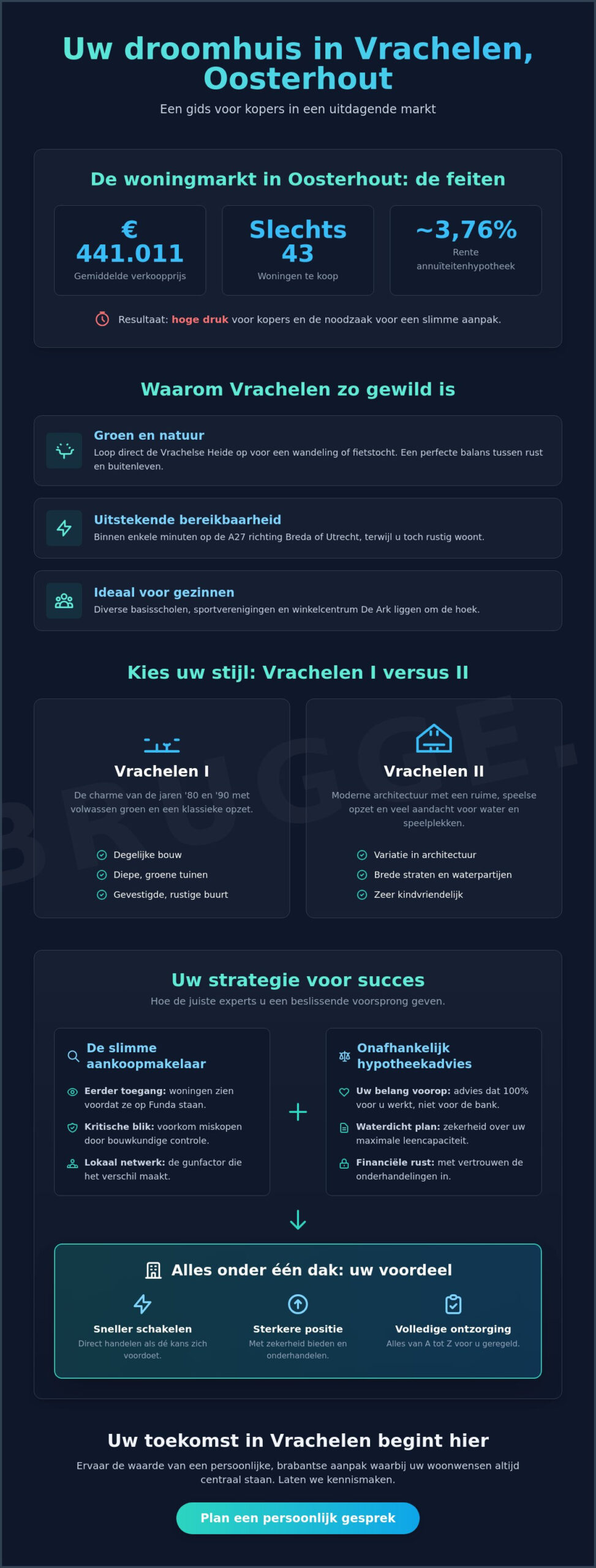 Uw droomhuis in Vrachelen, Oosterhout

Een gids voor kopers in een uitdagende markt

De woningmarkt in Oosterhout: de feiten

€ 441.011
Gemiddelde verkoopprijs

Slechts 43
Woningen te koop

~3,76%
Rente annuïteitenhypotheek

Resultaat: hoge druk voor kopers en de noodzaak voor een slimme aanpak.

Waarom Vrachelen zo gewild is

Groen en natuur
Loop direct de Vrachelse Heide op voor een wandeling of fietstocht. Een perfecte balans tussen rust en buitenleven.

Uitstekende bereikbaarheid
Binnen enkele minuten op de A27 richting Breda of Utrecht, terwijl u toch rustig woont.

Ideaal voor gezinnen
Diverse basisscholen, sportverenigingen en winkelcentrum De Ark liggen om de hoek.

Kies uw stijl: Vrachelen I versus II

Vrachelen I
De charme van de jaren '80 en '90 met volwassen groen en een klassieke opzet.
Degelijke bouw
Diepe, groene tuinen
Gevestigde, rustige buurt

Vrachelen II
Moderne architectuur met een ruime, speelse opzet en veel aandacht voor water en speelplekken.
Variatie in architectuur
Brede straten en waterpartijen
Zeer kindvriendelijk

Uw strategie voor succes
Hoe de juiste experts u een beslissende voorsprong geven.

De slimme aankoopmakelaar
Eerder toegang: woningen zien voordat ze op Funda staan.
Kritische blik: voorkom miskopen door bouwkundige controle.
Lokaal netwerk: de gunfactor die het verschil maakt.

+

Onafhankelijk hypotheekadvies
Uw belang voorop: advies dat 100% voor u werkt, niet voor de bank.
Waterdicht plan: zekerheid over uw maximale leencapaciteit.
Financiële rust: met vertrouwen de onderhandelingen in.

Alles onder één dak: uw voordeel
Sneller schakelen
Direct handelen als dé kans zich voordoet.
Sterkere positie
Met zekerheid bieden en onderhandelen.
Volledige ontzorging
Alles van A tot Z voor u geregeld.

Uw toekomst in Vrachelen begint hier
Ervaar de waarde van een persoonlijke, brabantse aanpak waarbij uw woonwensen altijd centraal staan. Laten we kennismaken.

Plan een persoonlijk gesprek

BRUGGE.